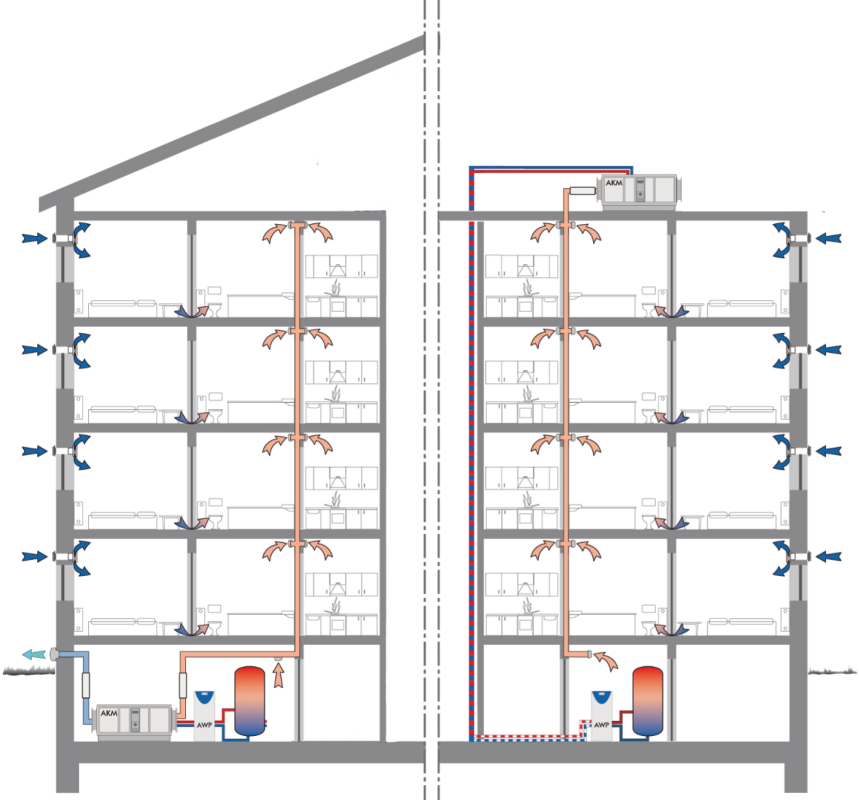 AKM

AKM
AWP

AWP