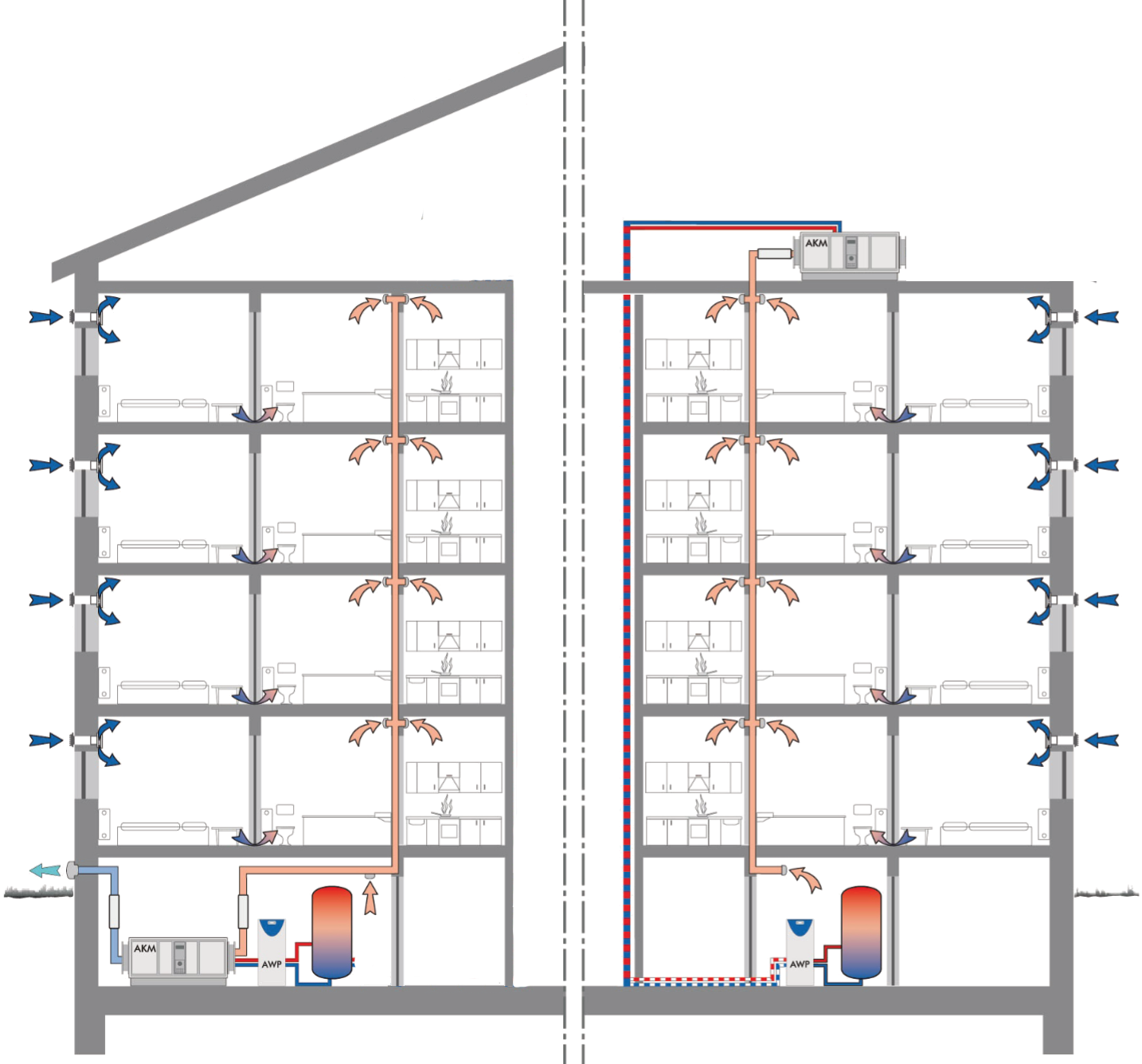 AKM

AKM
AWP

AWP